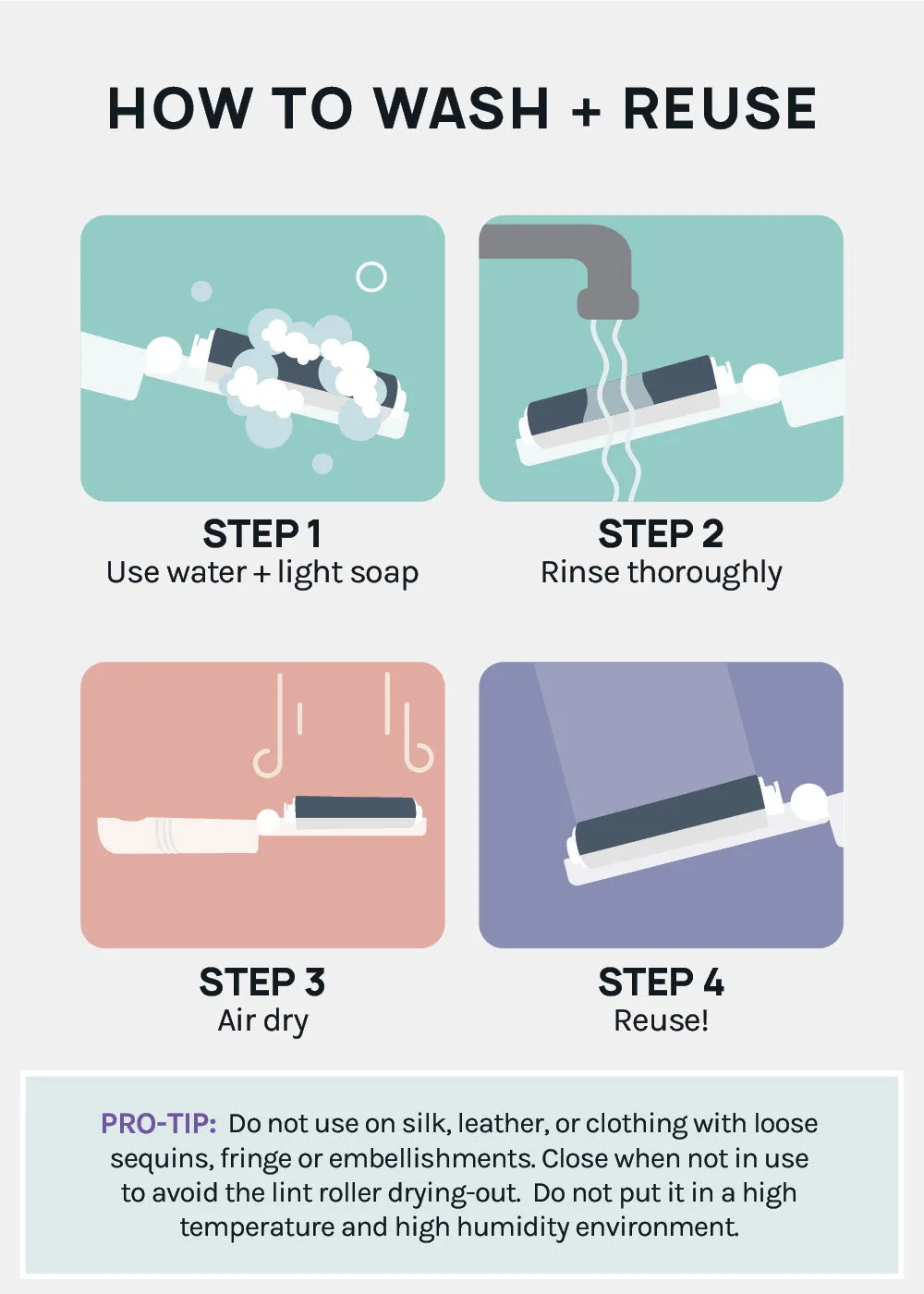 HOW TO WASH + REUSE

STEP 1
Use water + light soap

STEP 2
Rinse thoroughly

STEP 3
Air dry

STEP 4
Reuse!

PRO-TIP: Do not use on silk, leather, or clothing with loose sequins, fringe or embellishments. Close when not in use to avoid the lint roller drying-out. Do not put it in a high temperature and high humidity environment.